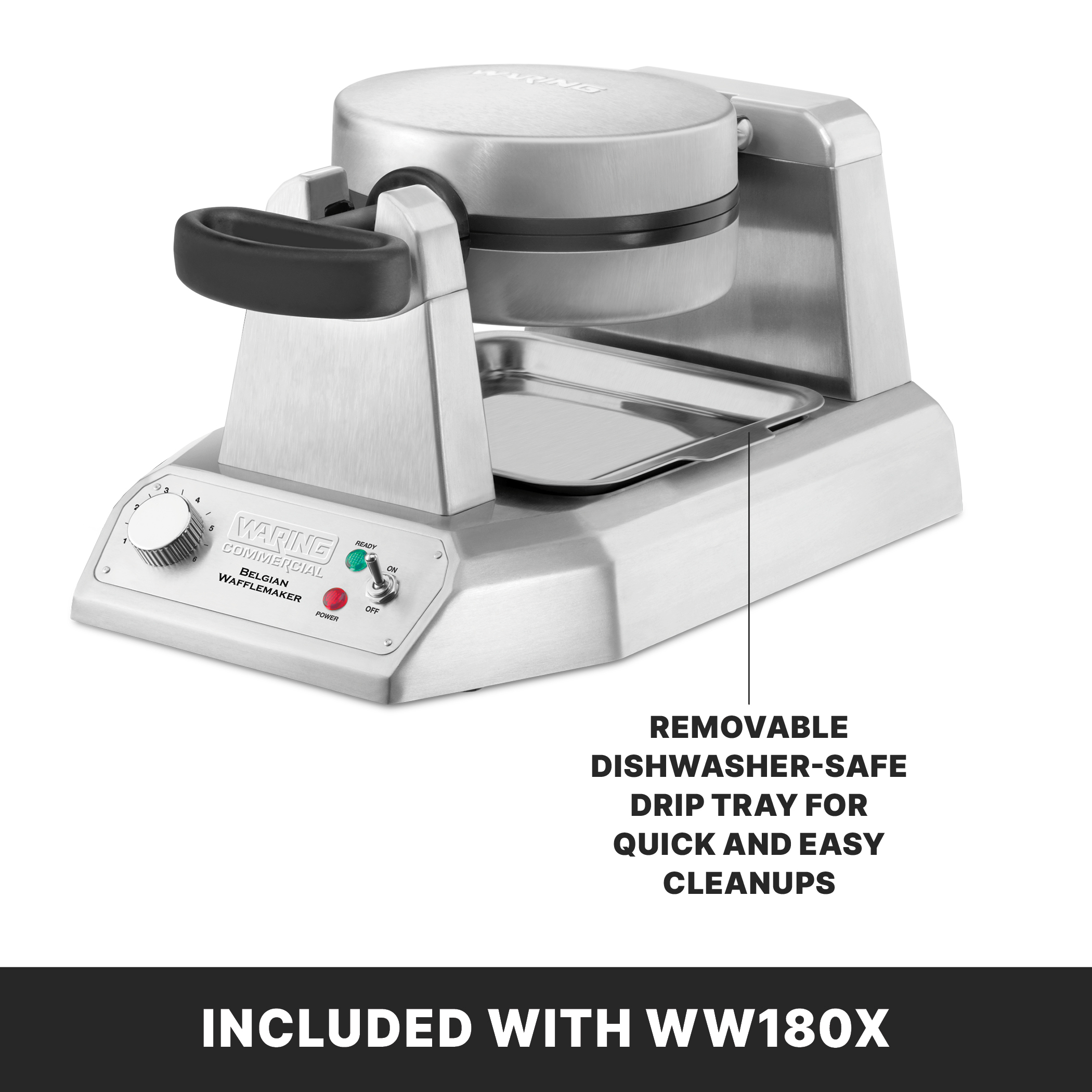 WARING

1 2 3 4 5 6

WARING COMMERCIAL

BELGIAN WAFFLEMAKER

READY

ON

OFF

POWER

REMOVABLE DISHWASHER-SAFE DRIP TRAY FOR QUICK AND EASY CLEANUPS

INCLUDED WITH WW180X